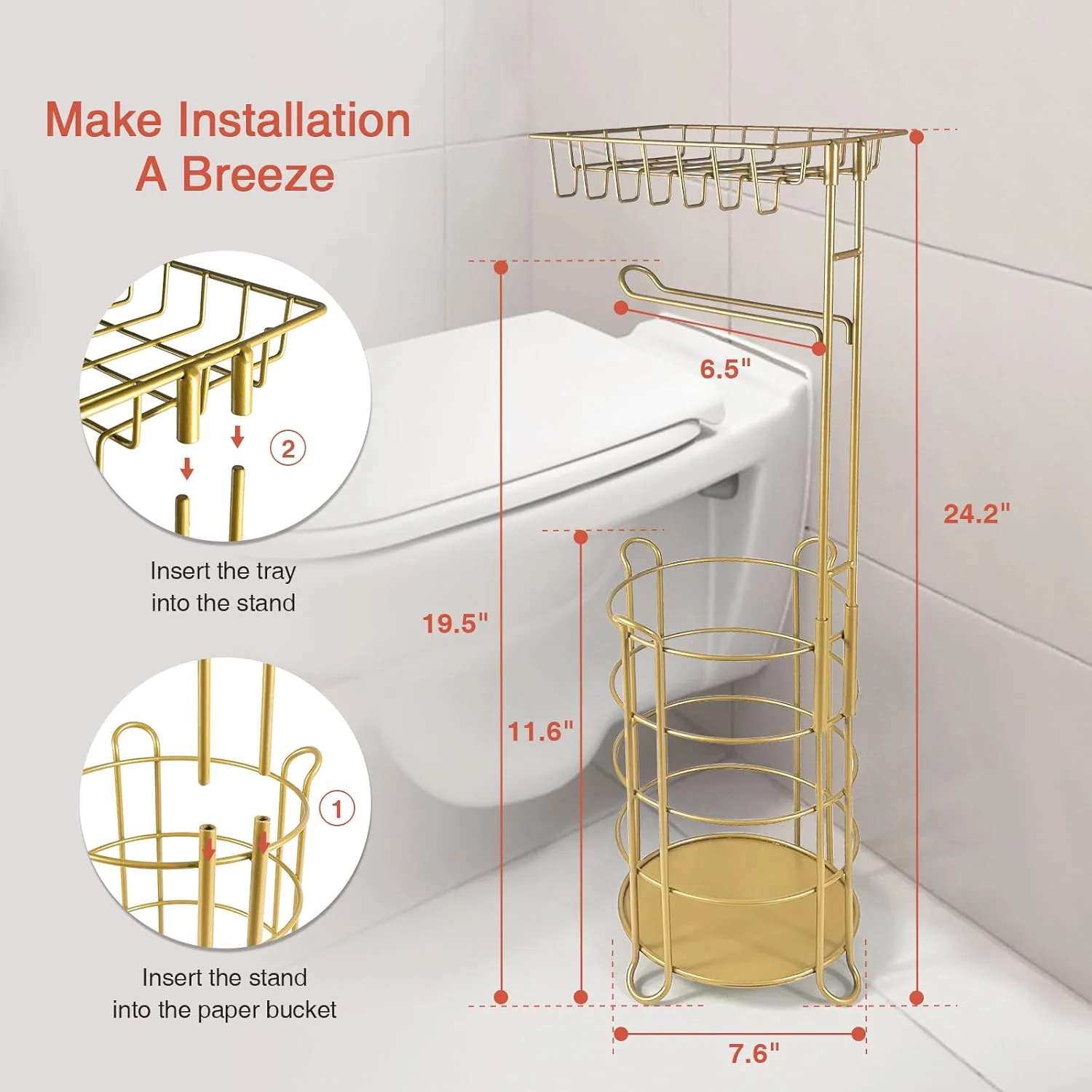 Make Installation A Breeze

2

Insert the tray into the stand

1

Insert the stand into the paper bucket

6.5"

24.2"

19.5"

11.6"

7.6"